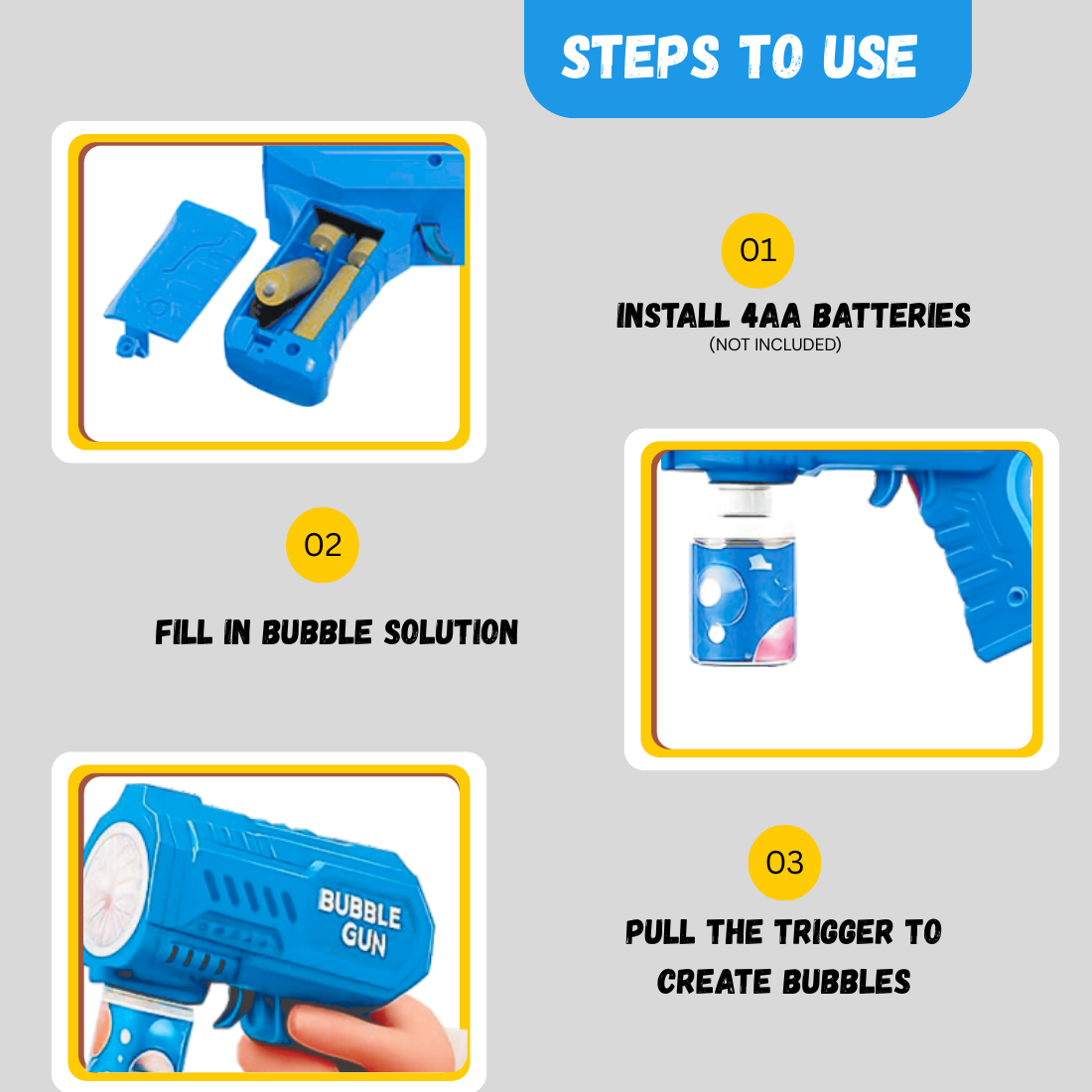 STEPS TO USE

01

INSTALL 4AA BATTERIES
(NOT INCLUDED)

02

FILL IN BUBBLE SOLUTION

BUBBLE GUN

03

PULL THE TRIGGER TO CREATE BUBBLES