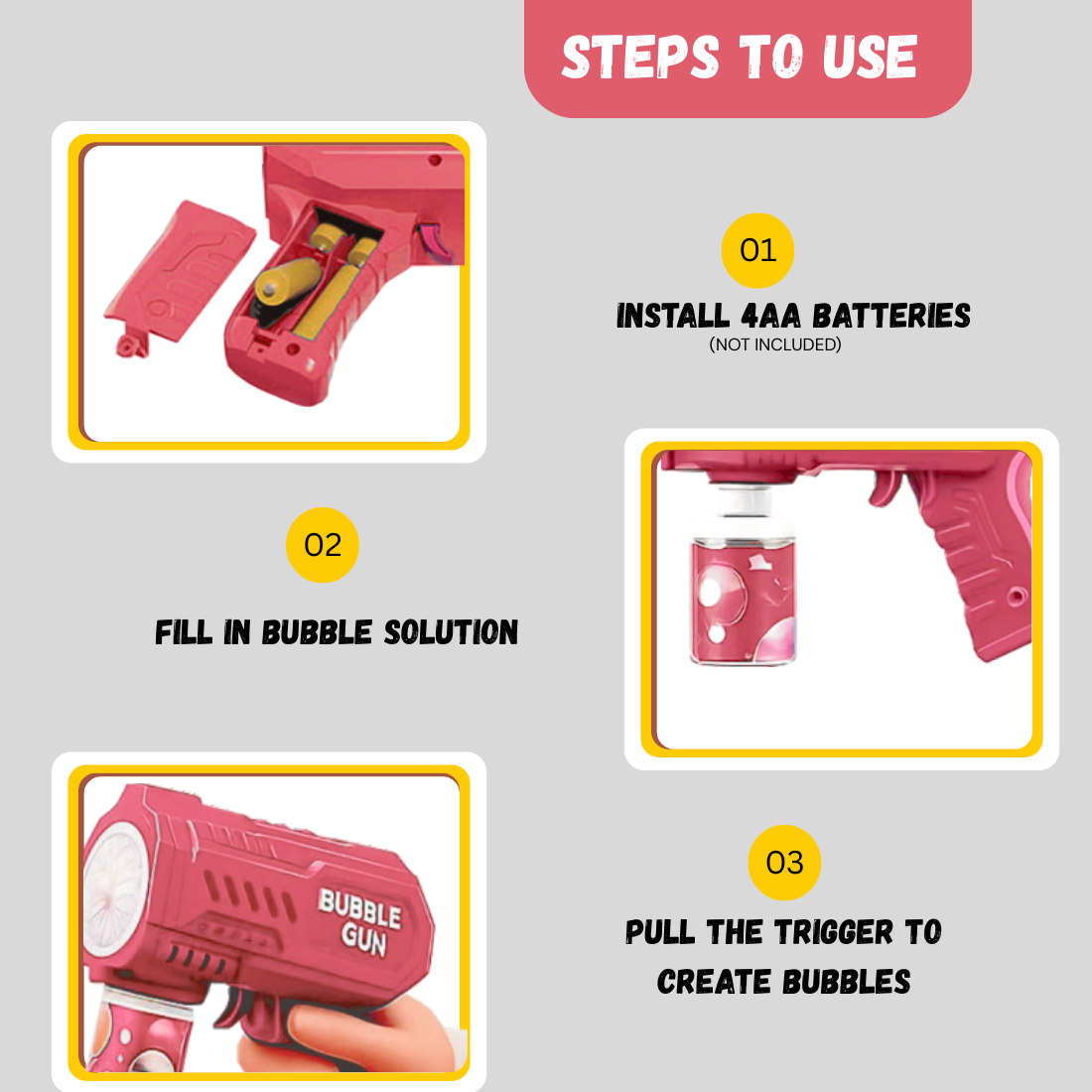 STEPS TO USE

01

INSTALL 4AA BATTERIES
(NOT INCLUDED)

02

FILL IN BUBBLE SOLUTION

BUBBLE GUN

03

PULL THE TRIGGER TO CREATE BUBBLES